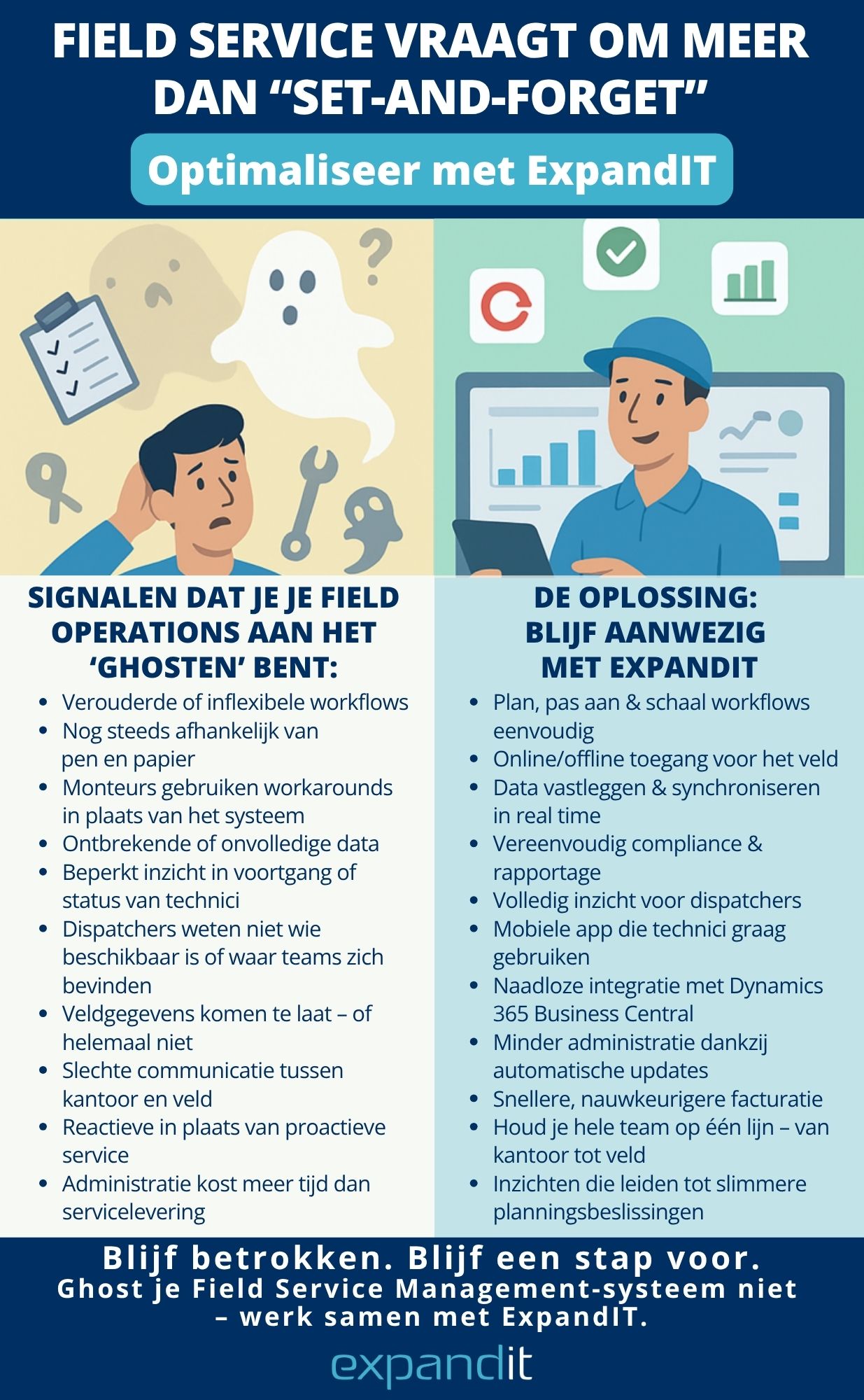 FIELD SERVICE VRAAGT OM MEER DAN “SET-AND-FORGET”

Optimaliseer met ExpandIT

SIGNALEN DAT JE JE FIELD OPERATIONS AAN HET ‘GHOSTEN’ BENT:

- Verouderde of inflexibele workflows
- Nog steeds afhankelijk van pen en papier
- Monteurs gebruiken workarounds in plaats van het systeem
- Ontbrekende of onvolledige data
- Beperkt inzicht in voortgang of status van technici
- Dispatchers weten niet wie beschikbaar is of waar teams zich bevinden
- Veldgegevens komen te laat – of helemaal niet
- Slechte communicatie tussen kantoor en veld
- Reactieve in plaats van proactieve service
- Administratie kost meer tijd dan servicelevering

DE OPLOSSING: BLIJF AANWEZIG MET EXPANDIT

- Plan, pas aan & schaal workflows eenvoudig
- Online/offline toegang voor het veld
- Data vastleggen & synchroniseren in real time
- Vereenvoudig compliance & rapportage
- Volledig inzicht voor dispatchers
- Mobiele app die technici graag gebruiken
- Naadloze integratie met Dynamics 365 Business Central
- Minder administratie dankzij automatische updates
- Snellere, nauwkeurigere facturatie
- Houd je hele team op één lijn – van kantoor tot veld
- Inzichten die leiden tot slimmere planningsbeslissingen

Blijf betrokken. Blijf een stap voor.
Ghost je Field Service Management-systeem niet – werk samen met ExpandIT.

expandit